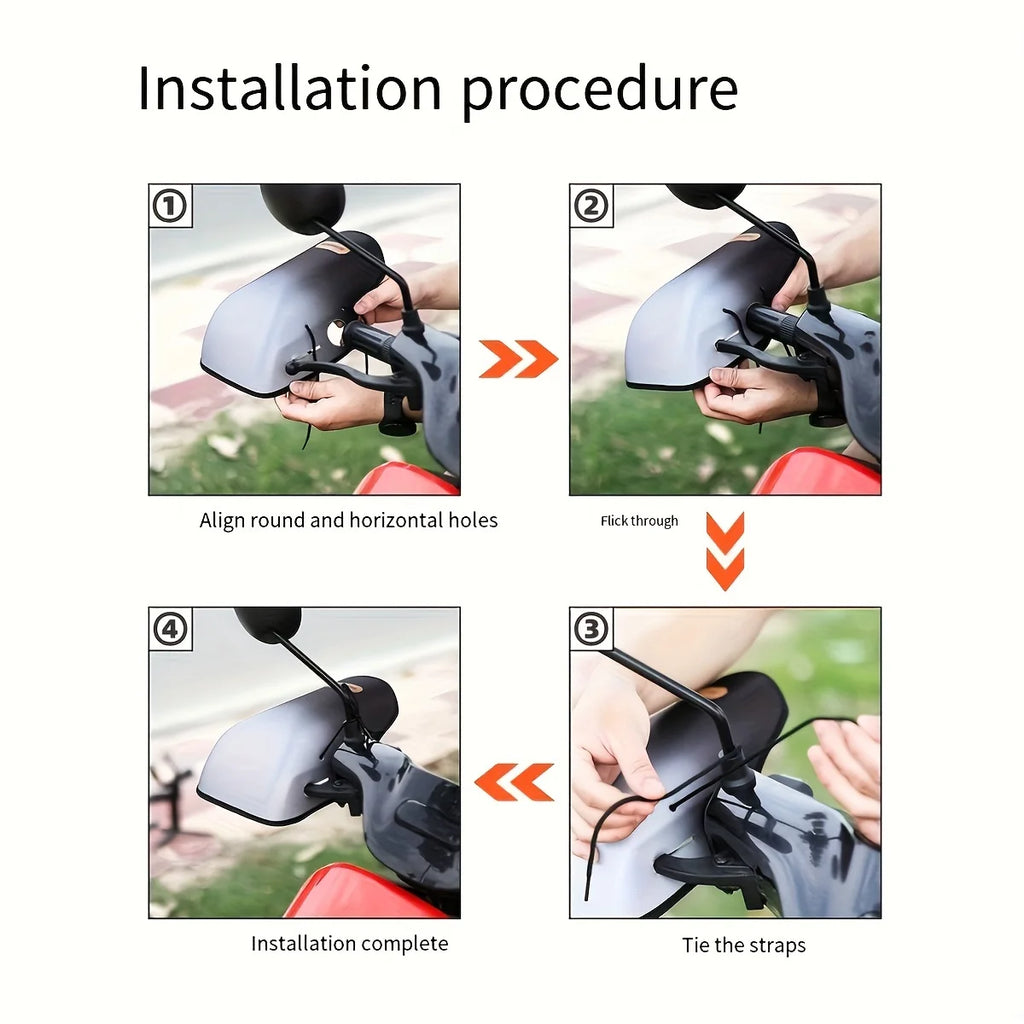 Installation procedure

①

Align round and horizontal holes

②

Flick through

③

Tie the straps

④

Installation complete